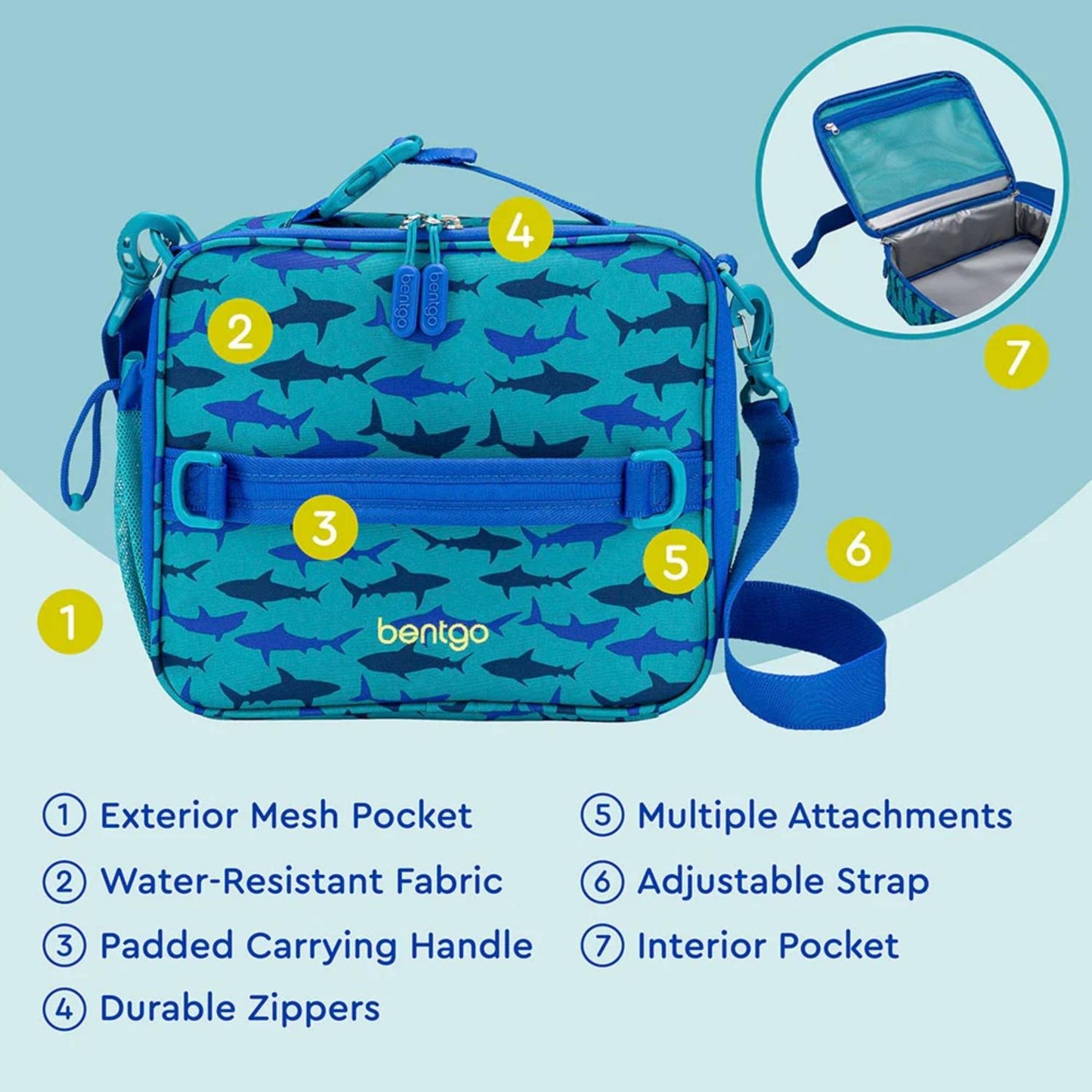 4

bentgo bentgo

2

7

3

5

6

1

bentgo

① Exterior Mesh Pocket
② Water-Resistant Fabric
③ Padded Carrying Handle
④ Durable Zippers

⑤ Multiple Attachments
⑥ Adjustable Strap
⑦ Interior Pocket